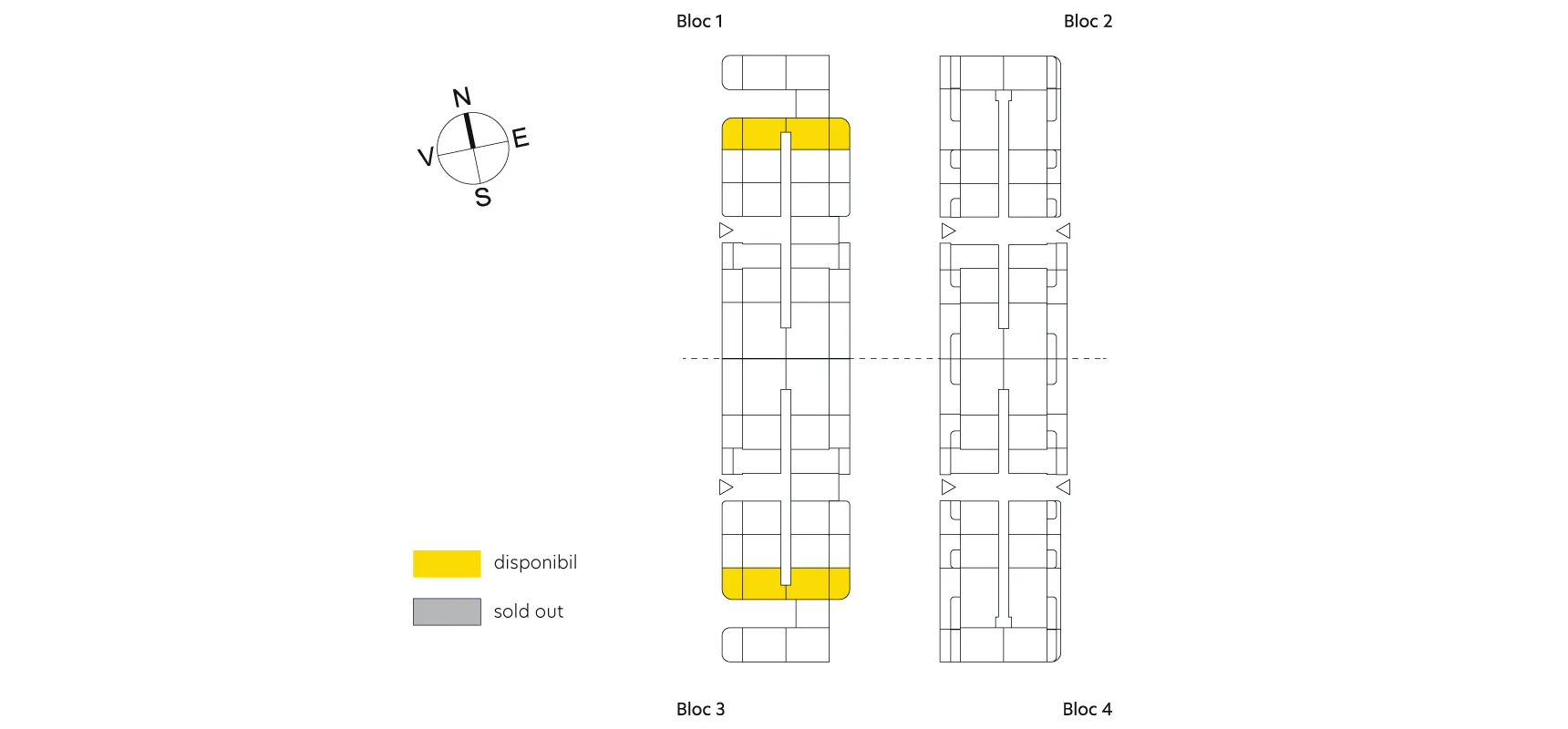 Bloc 1

Bloc 2

N
E
V
S

disponibil

sold out

Bloc 3

Bloc 4